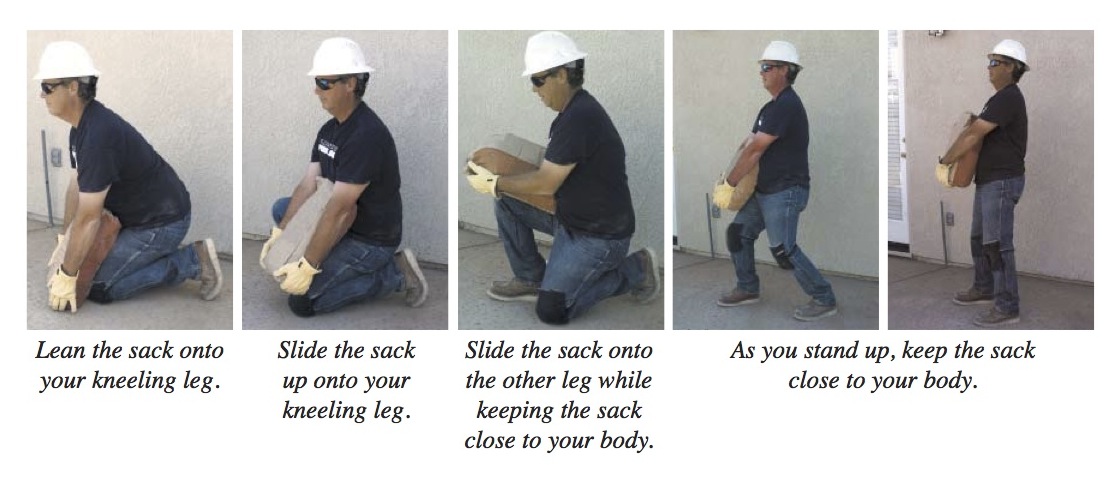 Lean the sack onto your kneeling leg.

Slide the sack up onto your kneeling leg.

Slide the sack onto the other leg while keeping the sack close to your body.

As you stand up, keep the sack close to your body.